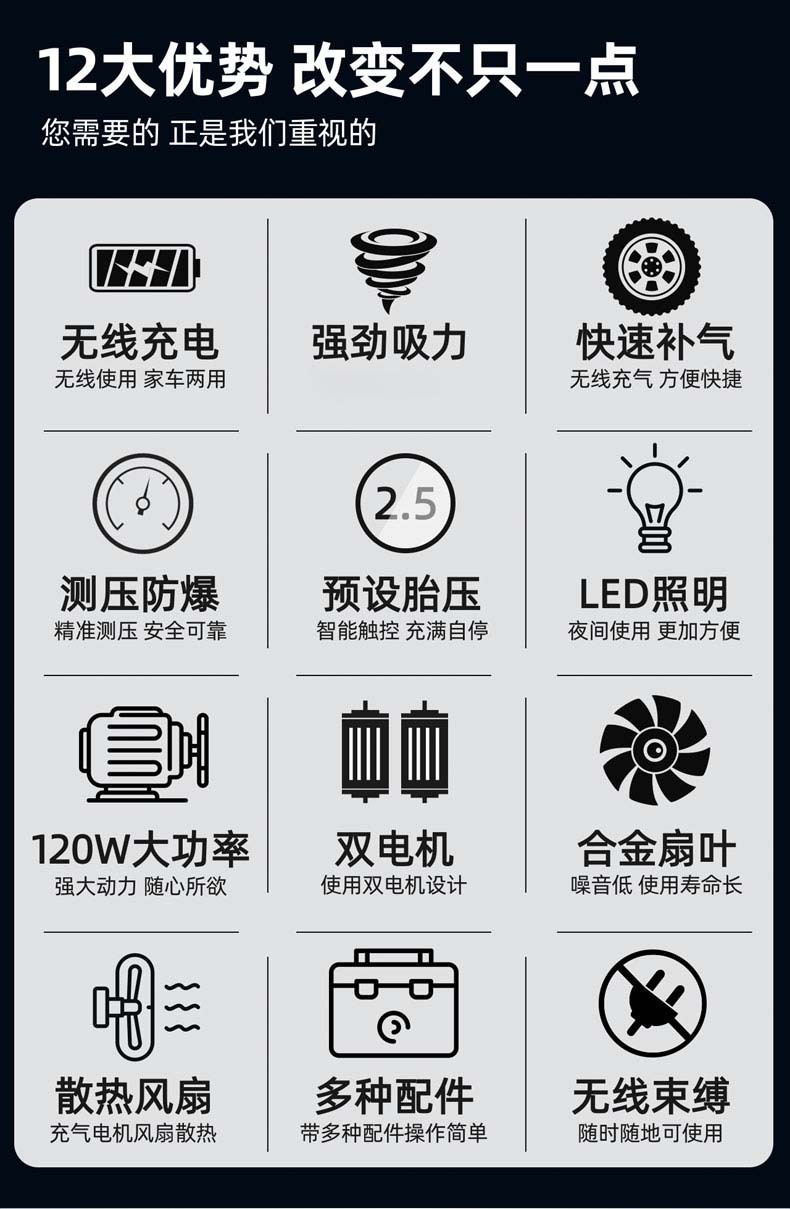 12大优势 改变不只一点

您需要的 正是我们重视的

无线充电
无线使用 家车两用

强劲吸力

快速补气
无线充气 方便快捷

测压防爆
精准测压 安全可靠

2.5

预设胎压
智能触控 充满自停

LED照明
夜间使用 更加方便

120W大功率
强大动力 随心所欲

双电机
使用双电机设计

合金扇叶
噪音低 使用寿命长

散热风扇
充气电机风扇散热

多种配件
带多种配件操作简单

无线束缚
随时随地可使用